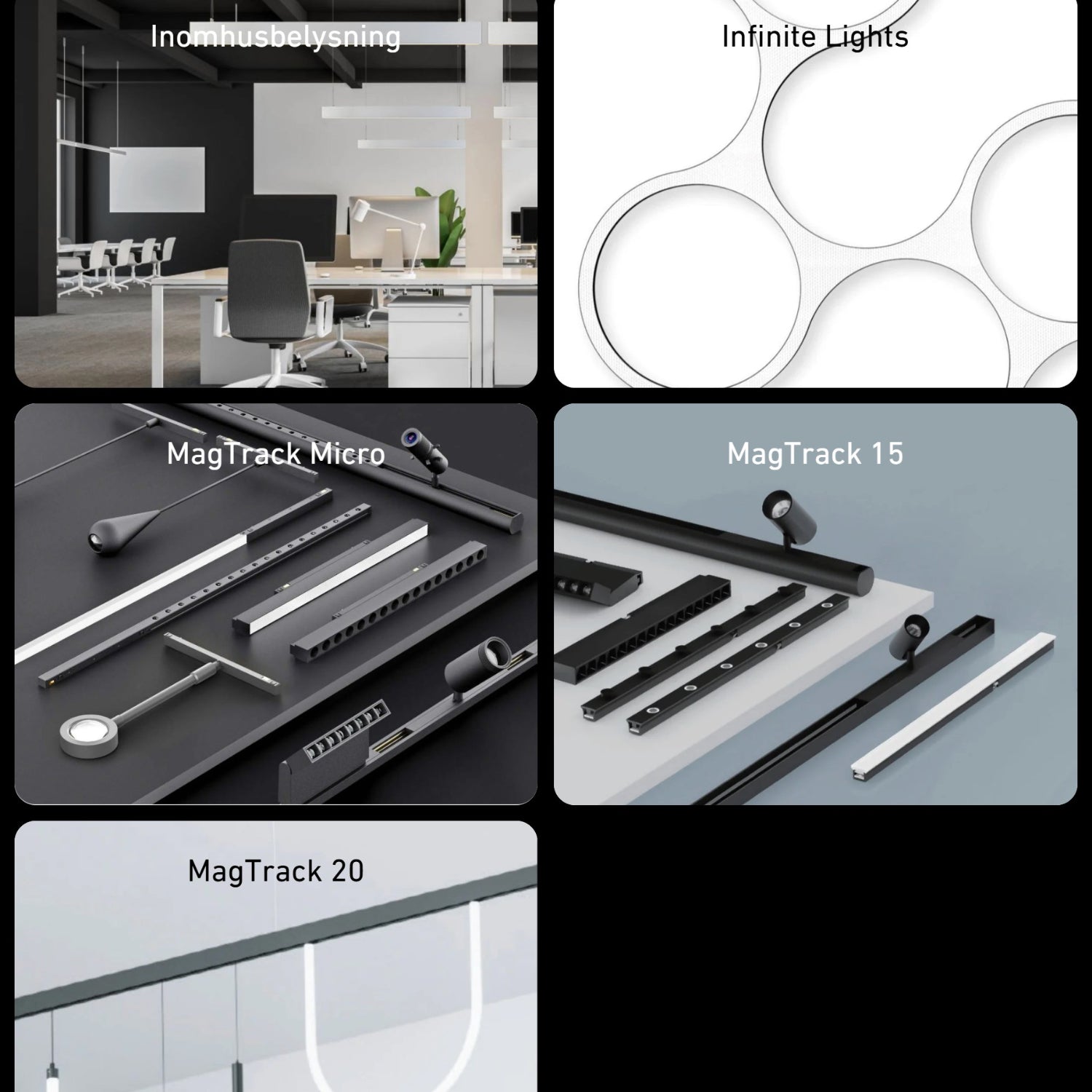 Inomhusbelysning

Infinite Lights

MagTrack Micro

MagTrack 15

MagTrack 20